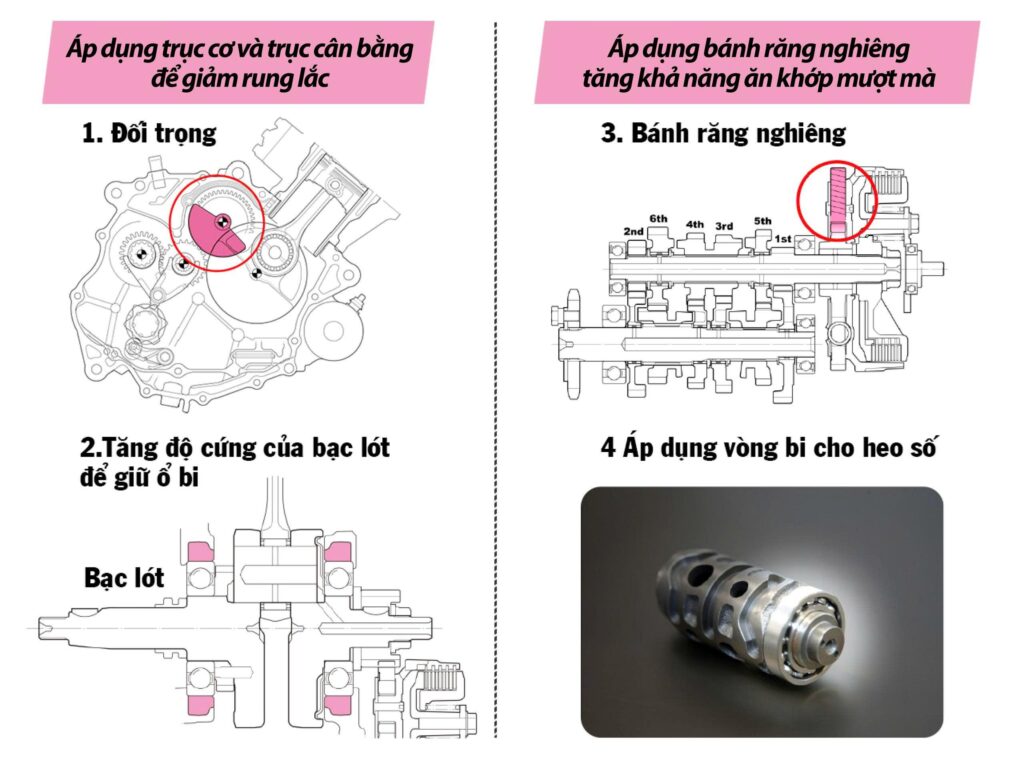 Áp dụng trục cơ và trục cân bằng để giảm rung lắc

1. Đối trọng

2.Tăng độ cứng của bạc lót để giữ ổ bi

Bạc lót

Áp dụng bánh răng nghiêng tăng khả năng ăn khớp mượt mà

3. Bánh răng nghiêng

2nd
6th
4th
3rd
5th
1st

4 Áp dụng vòng bi cho heo số